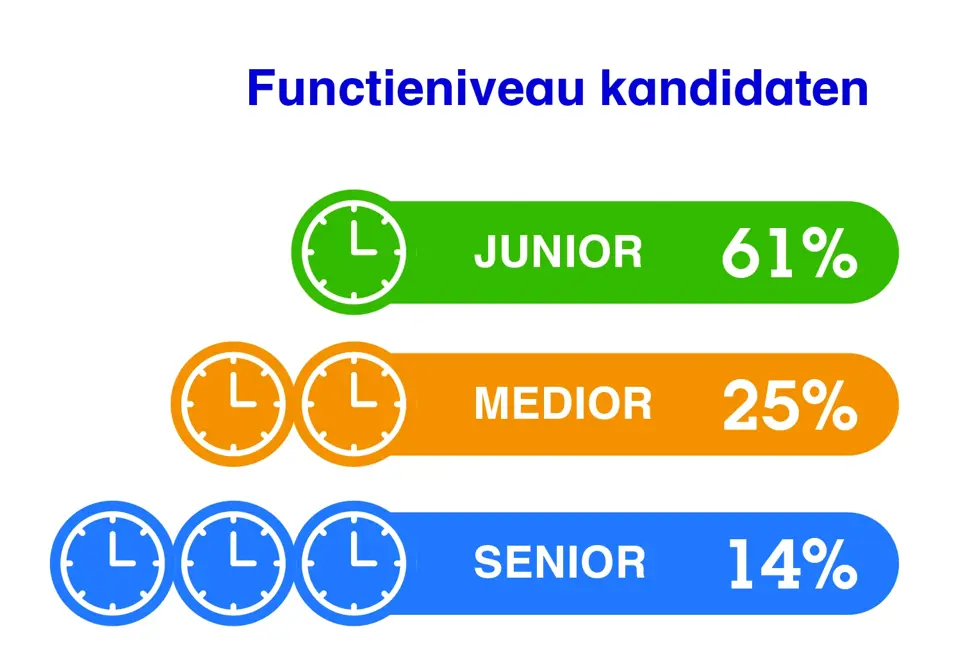 Functieniveau kandidaten

JUNIOR 61%

MEDIOR 25%

SENIOR 14%