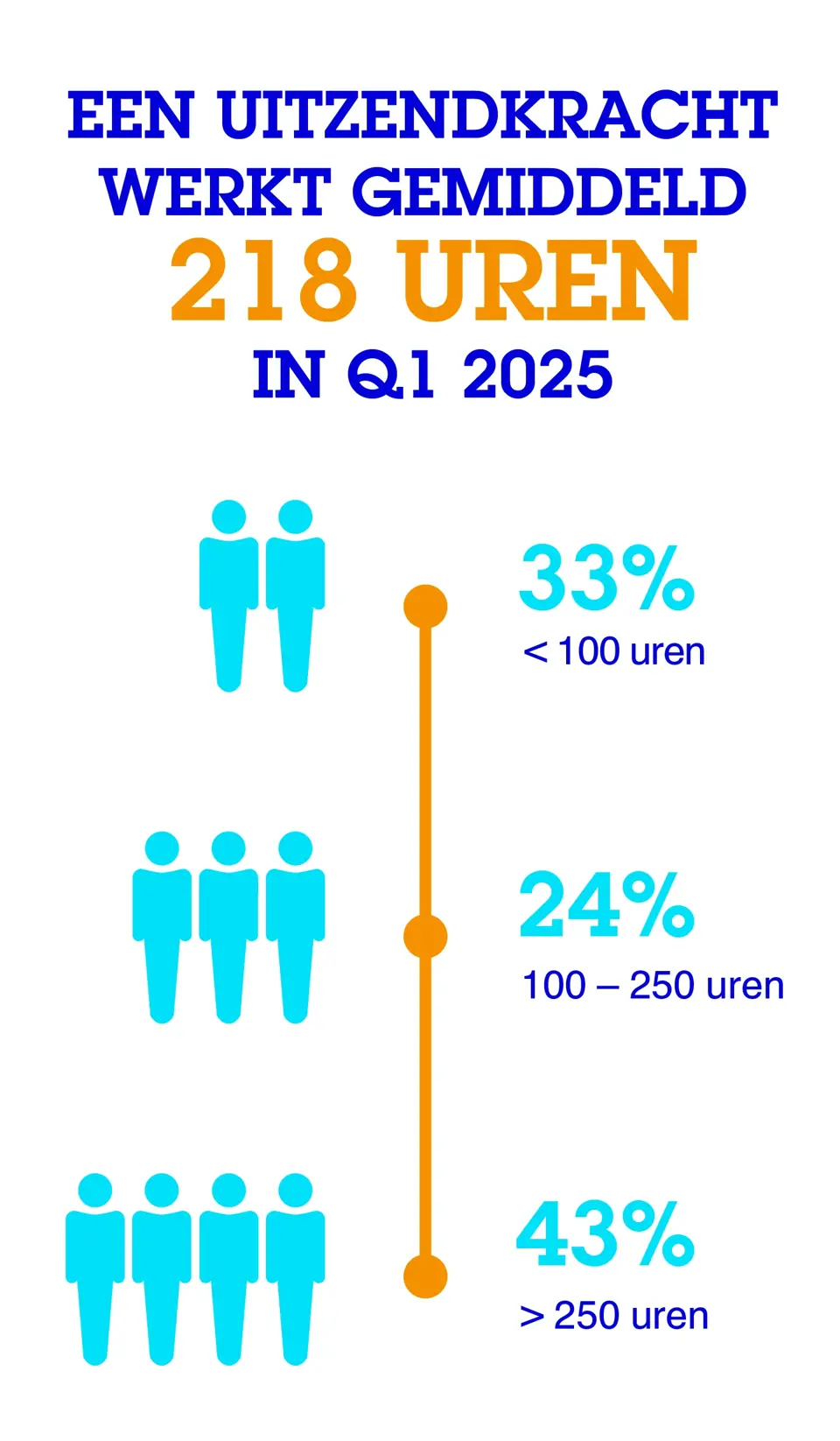 EEN UITZENDKRACHT WERKT GEMIDDELD
218 UREN
IN Q1 2025

33%
< 100 uren

24%
100 – 250 uren

43%
> 250 uren