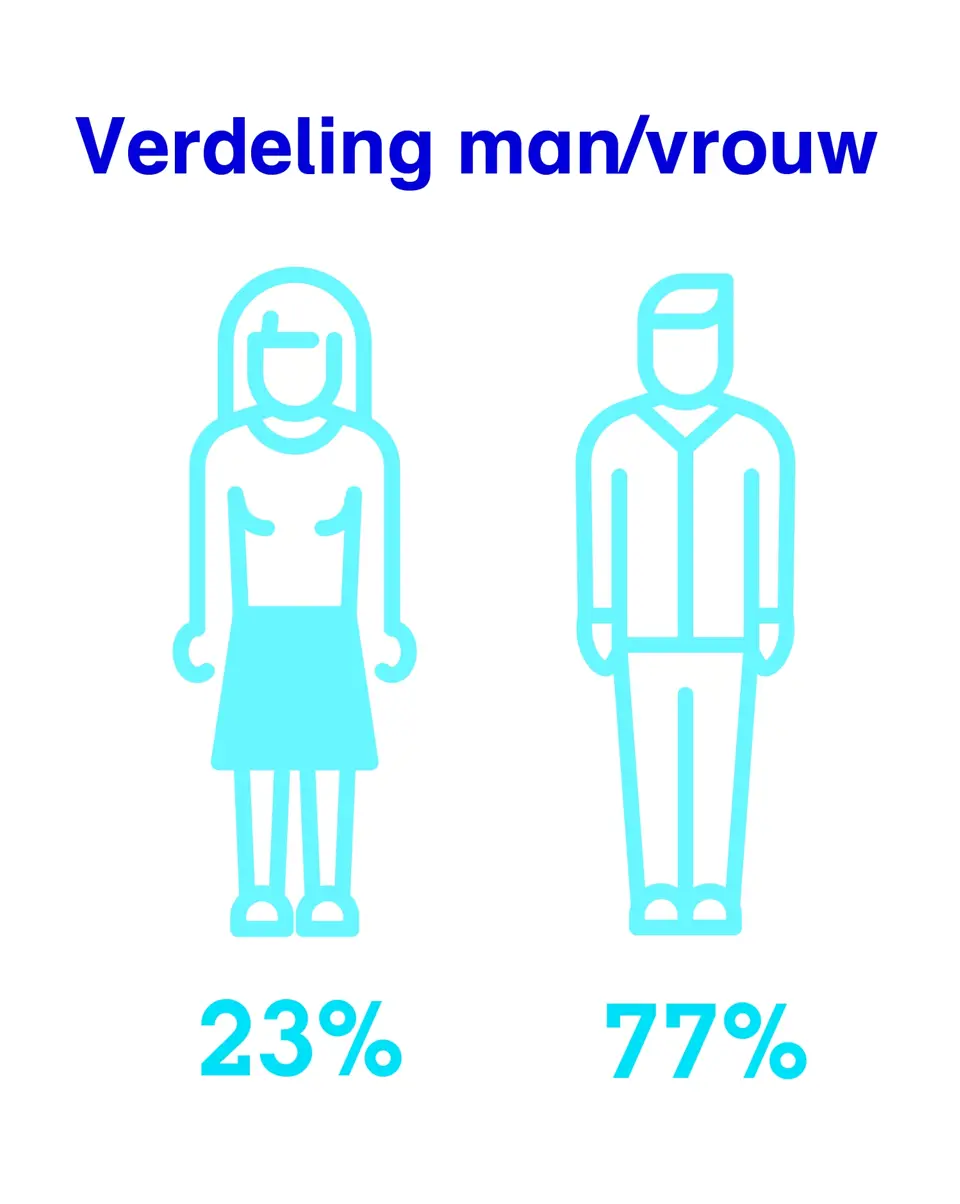 Verdeling man/vrouw

23%

77%